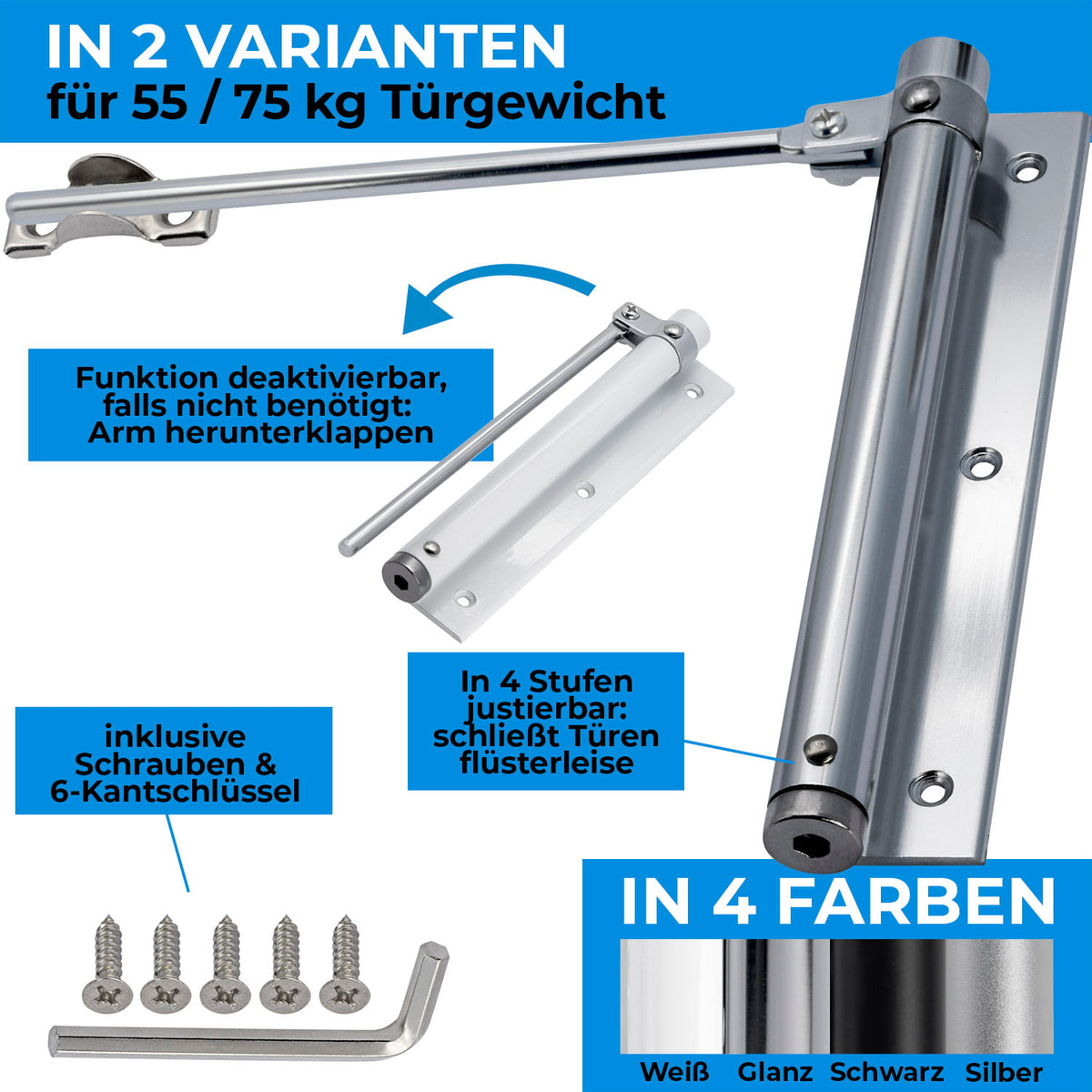 IN 2 VARIANTEN
für 55 / 75 kg Türgewicht

Funktion deaktivierbar, falls nicht benötigt: Arm herunterklappen

In 4 Stufen justierbar: schließt Türen flüsterleise

inklusive Schrauben & 6-Kantschlüssel

IN 4 FARBEN

Weiß Glanz Schwarz Silber