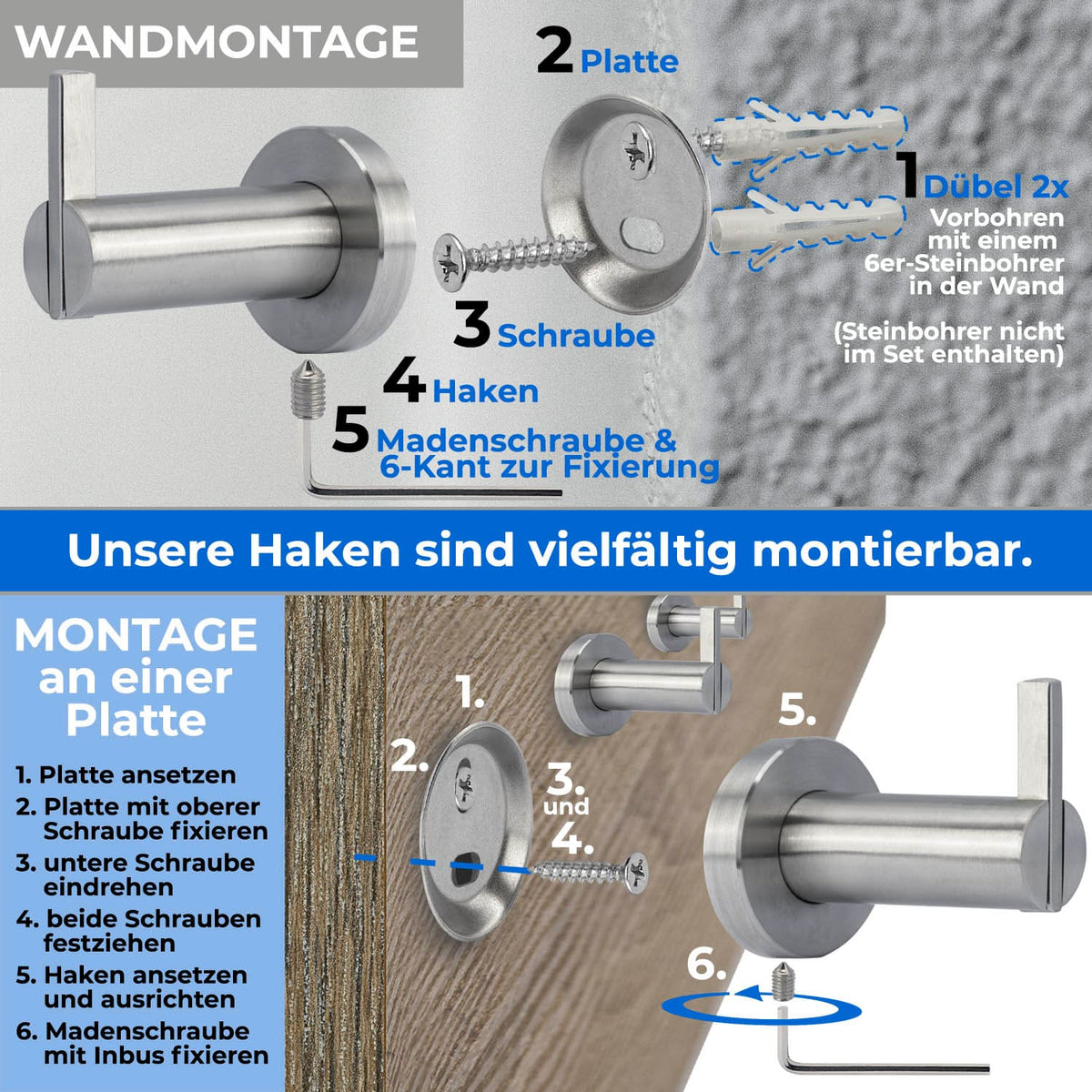 WANDMONTAGE

2 Platte

1 Dübel 2x
Vorbohren mit einem 6er-Steinbohrer in der Wand

(Steinbohrer nicht im Set enthalten)

3 Schraube

4 Haken

5 Madenschraube & 6-Kant zur Fixierung

Unsere Haken sind vielfältig montierbar.

MONTAGE an einer Platte

1. Platte ansetzen
2. Platte mit oberer Schraube fixieren
3. untere Schraube eindrehen
4. beide Schrauben festziehen
5. Haken ansetzen und ausrichten
6. Madenschraube mit Inbus fixieren

1.

2.

3. und 4.

5.

6.